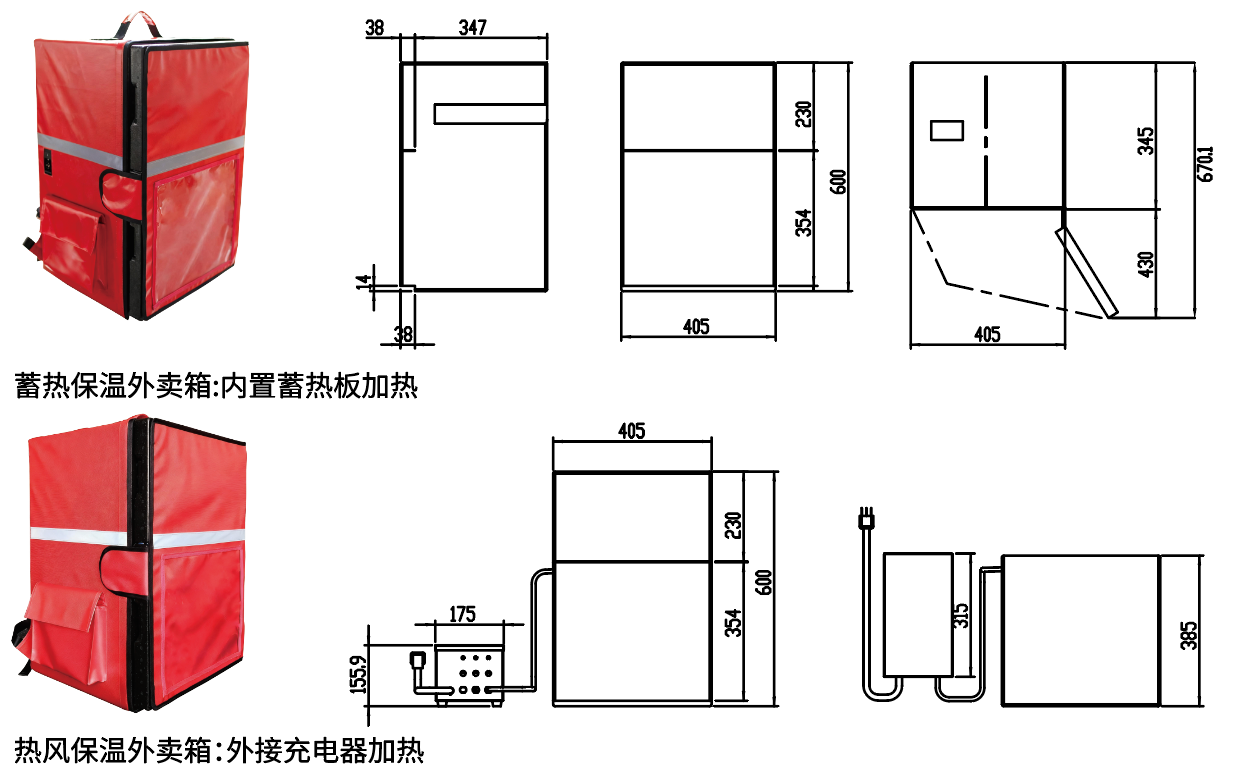 38
347
14
38
230
354
600
405
345
430
670.1
405

蓄热保温外卖箱:内置蓄热板加热

405
230
354
600
175
155.9
315
385

热风保温外卖箱:外接充电器加热